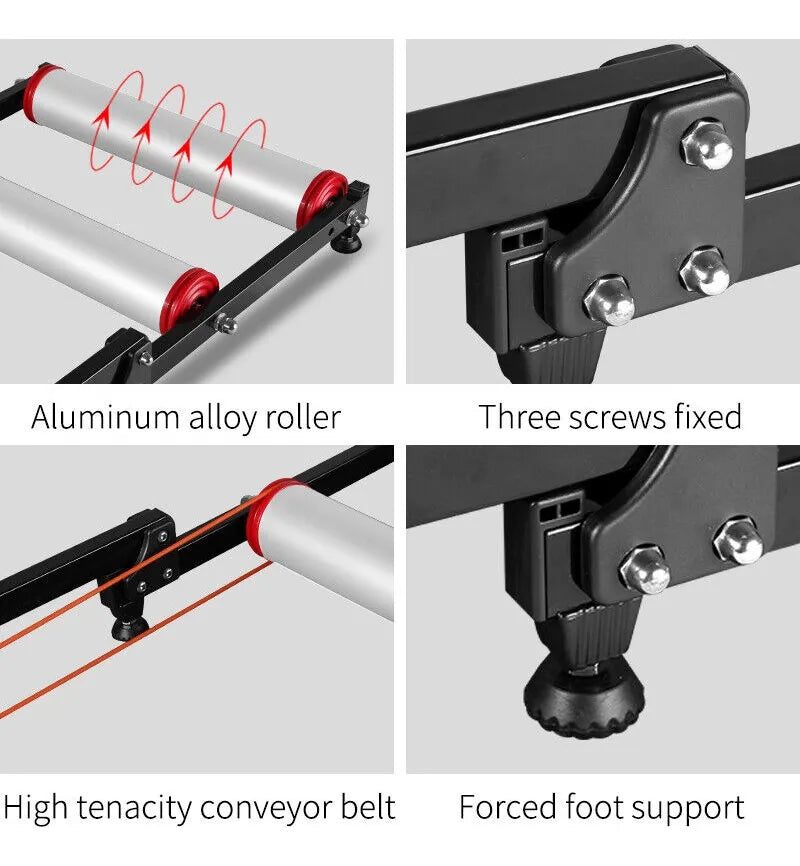 Aluminum alloy roller

Three screws fixed

High tenacity conveyor belt

Forced foot support