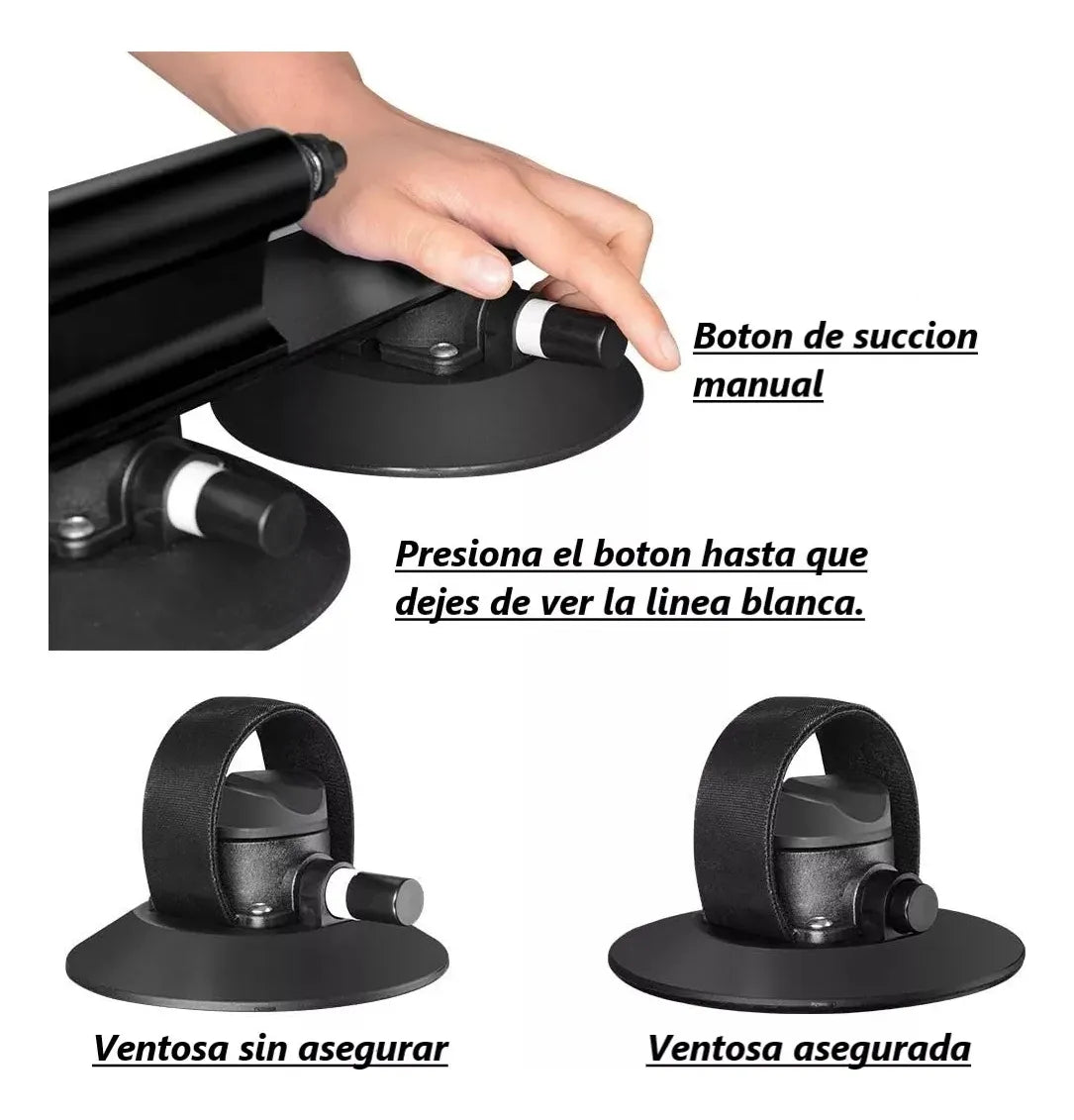 Boton de succion manual

Presiona el boton hasta que dejes de ver la linea blanca.

Ventosa sin asegurar

Ventosa asegurada